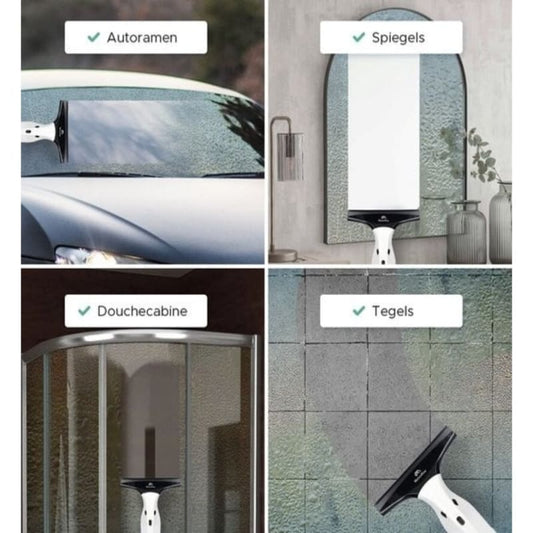 ✓ Autoramen

✓ Spiegels

✓ Douchecabine

✓ Tegels