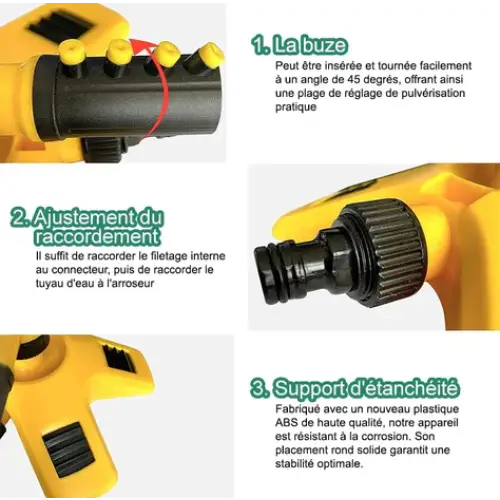 1. La buze

Peut être insérée et tournée facilement à un angle de 45 degrés, offrant ainsi une plage de réglage de pulvérisation pratique

2. Ajustement du raccordement

Il suffit de raccorder le filetage interne au connecteur, puis de raccorder le tuyau d'eau à l'arroseur

3. Support d'étanchéité

Fabriqué avec un nouveau plastique ABS de haute qualité, notre appareil est résistant à la corrosion. Son placement rond solide garantit une stabilité optimale.