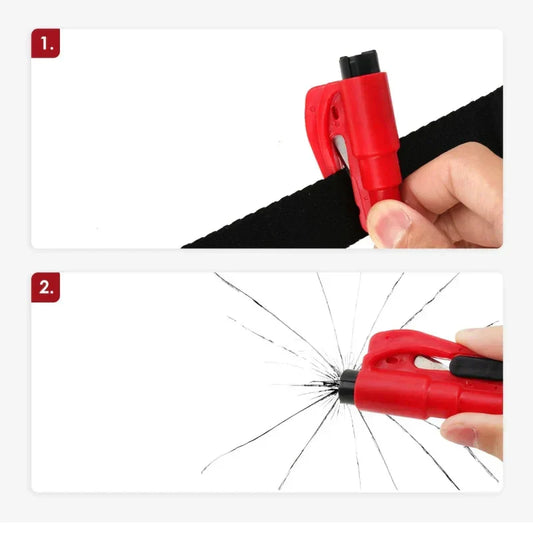 1.

2.